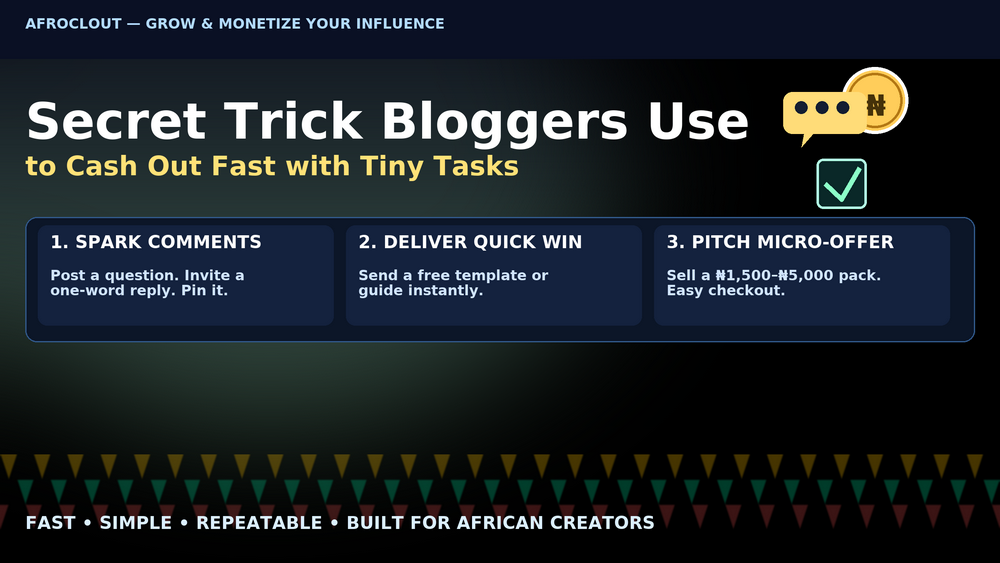 AFROCLOUT — GROW & MONETIZE YOUR INFLUENCE

Secret Trick Bloggers Use
to Cash Out Fast with Tiny Tasks

₦

1. SPARK COMMENTS
Post a question. Invite a one-word reply. Pin it.

2. DELIVER QUICK WIN
Send a free template or guide instantly.

3. PITCH MICRO-OFFER
Sell a ₦1,500–₦5,000 pack. Easy checkout.

FAST • SIMPLE • REPEATABLE • BUILT FOR AFRICAN CREATORS